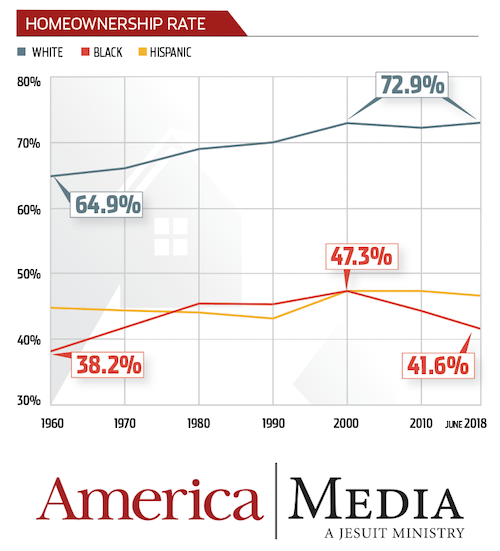 HOMEOWNERSHIP RATE

WHITE BLACK HISPANIC

80%
70%
60%
50%
40%
30%

72.9%
64.9%
47.3%
38.2%
41.6%

1960 1970 1980 1990 2000 2010 JUNE 2018

America | MEDIA
A JESUIT MINISTRY