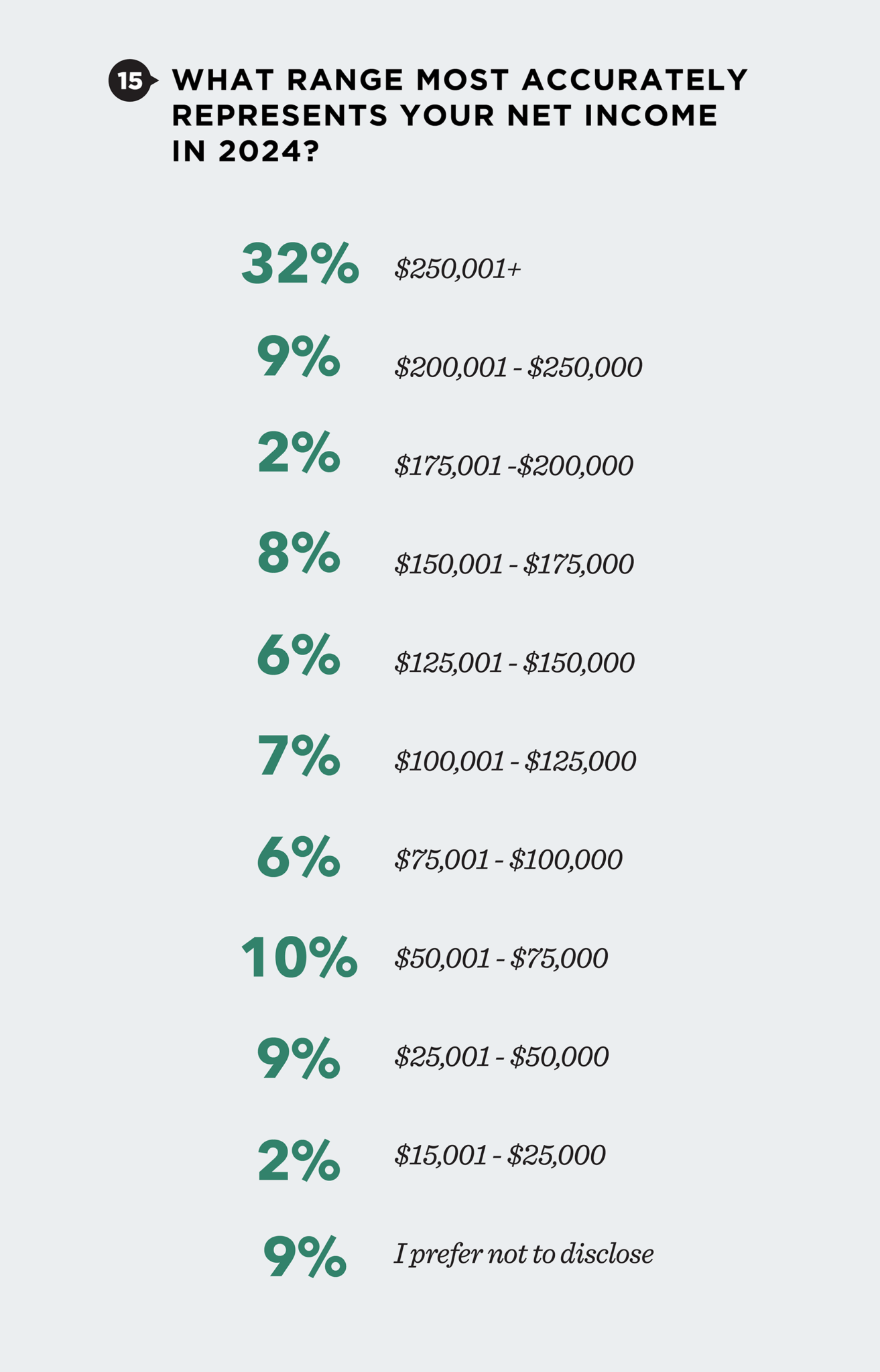 15 WHAT RANGE MOST ACCURATELY REPRESENTS YOUR NET INCOME IN 2024?

32% \$250,001+

9% \$200,001 - \$250,000

2% \$175,001 -\$200,000

8% \$150,001 - \$175,000

6% \$125,001 - \$150,000

7% \$100,001 - \$125,000

6% \$75,001 - \$100,000

10% \$50,001 - \$75,000

9% \$25,001 - \$50,000

2% \$15,001 - \$25,000

9% I prefer not to disclose